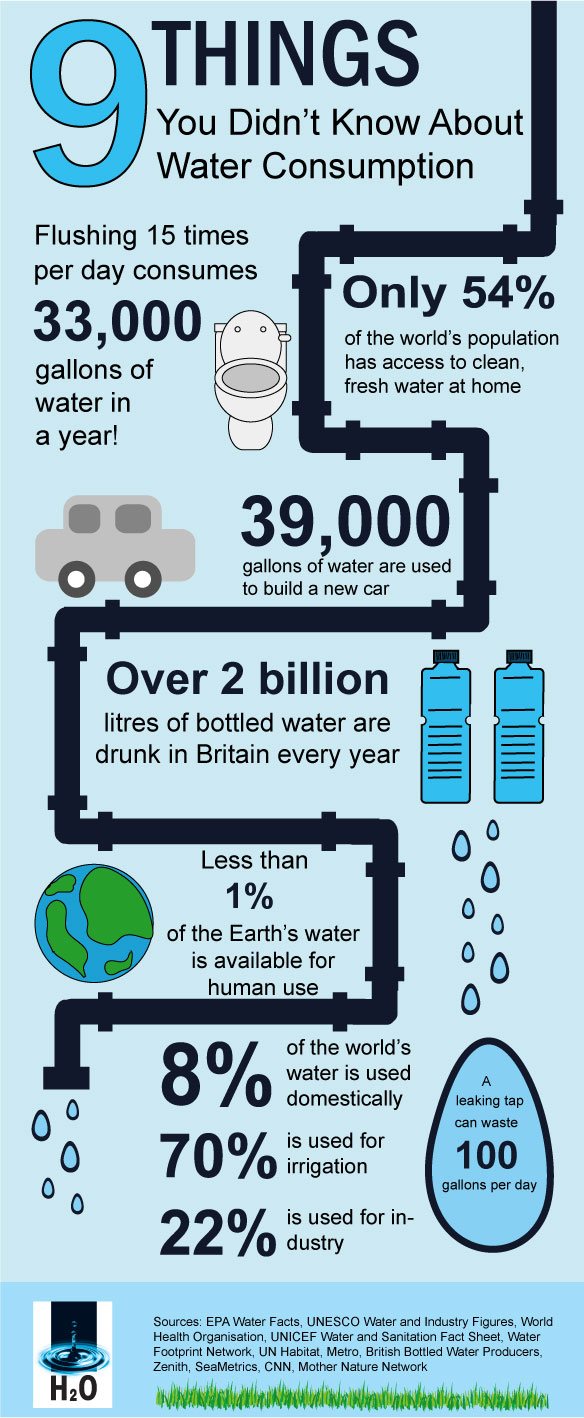 9 THINGS You Didn't Know About Water Consumption

Flushing 15 times per day consumes 33,000 gallons of water in a year!

Only 54% of the world's population has access to clean, fresh water at home

39,000 gallons of water are used to build a new car

Over 2 billion litres of bottled water are drunk in Britain every year

Less than 1% of the Earth's water is available for human use

8% of the world's water is used domestically

70% is used for irrigation

22% is used for industry

A leaking tap can waste 100 gallons per day

$H_2O$

Sources: EPA Water Facts, UNESCO Water and Industry Figures, World Health Organisation, UNICEF Water and Sanitation Fact Sheet, Water Footprint Network, UN Habitat, Metro, British Bottled Water Producers, Zenith, SeaMetrics, CNN, Mother Nature Network